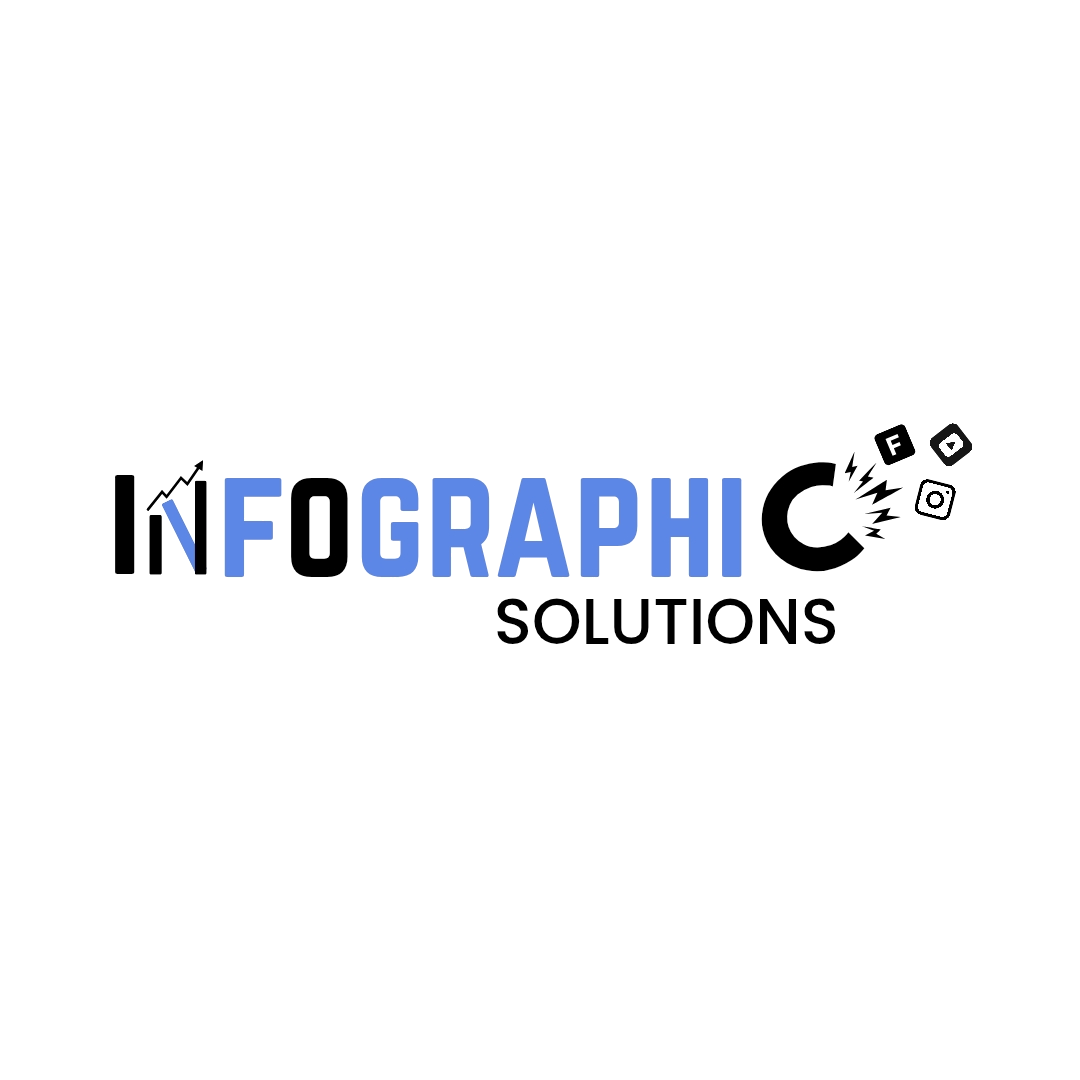 INFOGRAPHIC
SOLUTIONS